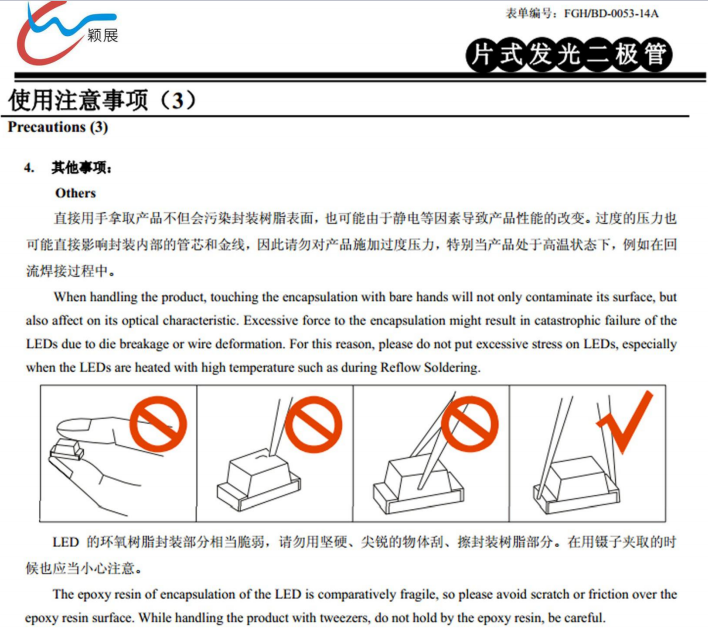 颖展

表单编号：FGH/BD-0053-14A

片式发光二极管

使用注意事项（3）

Precautions (3)

4. 其他事项：

Others

直接用手拿取产品不但会污染封装树脂表面，也可能由于静电等因素导致产品性能的改变。过度的压力也可能直接影响封装内部的管芯和金线，因此请勿对产品施加过度压力，特别当产品处于高温状态下，例如在回流焊接过程中。

When handling the product, touching the encapsulation with bare hands will not only contaminate its surface, but also affect on its optical characteristic. Excessive force to the encapsulation might result in catastrophic failure of the LEDs due to die breakage or wire deformation. For this reason, please do not put excessive stress on LEDs, especially when the LEDs are heated with high temperature such as during Reflow Soldering.

LED 的环氧树脂封装部分相当脆弱，请勿用坚硬、尖锐的物体刮、擦封装树脂部分。在用镊子夹取的时候也应当小心注意。

The epoxy resin of encapsulation of the LED is comparatively fragile, so please avoid scratch or friction over the epoxy resin surface. While handling the product with tweezers, do not hold by the epoxy resin, be careful.